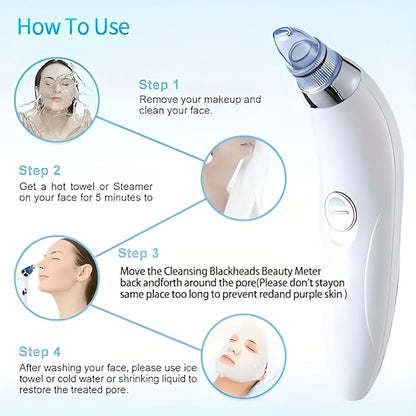 How To Use

Step 1
Remove your makeup and clean your face.

Step 2
Get a hot towel or Steamer on your face for 5 minutes to

Step 3
Move the Cleansing Blackheads Beauty Meter back andforth around the pore(Please don't stayon same place too long to prevent redand purple skin )

Step 4
After washing your face, please use ice towel or cold water or shrinking liquid to restore the treated pore.