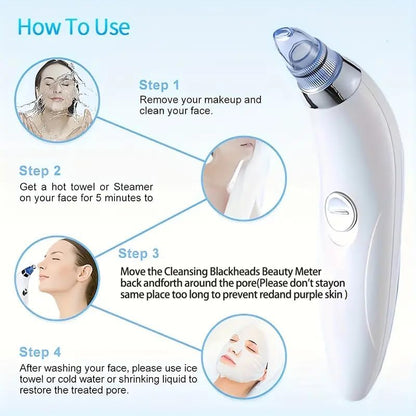 How To Use

Step 1
Remove your makeup and clean your face.

Step 2
Get a hot towel or Steamer on your face for 5 minutes to

Step 3
Move the Cleansing Blackheads Beauty Meter back andforth around the pore(Please don't stayon same place too long to prevent redand purple skin )

Step 4
After washing your face, please use ice towel or cold water or shrinking liquid to restore the treated pore.