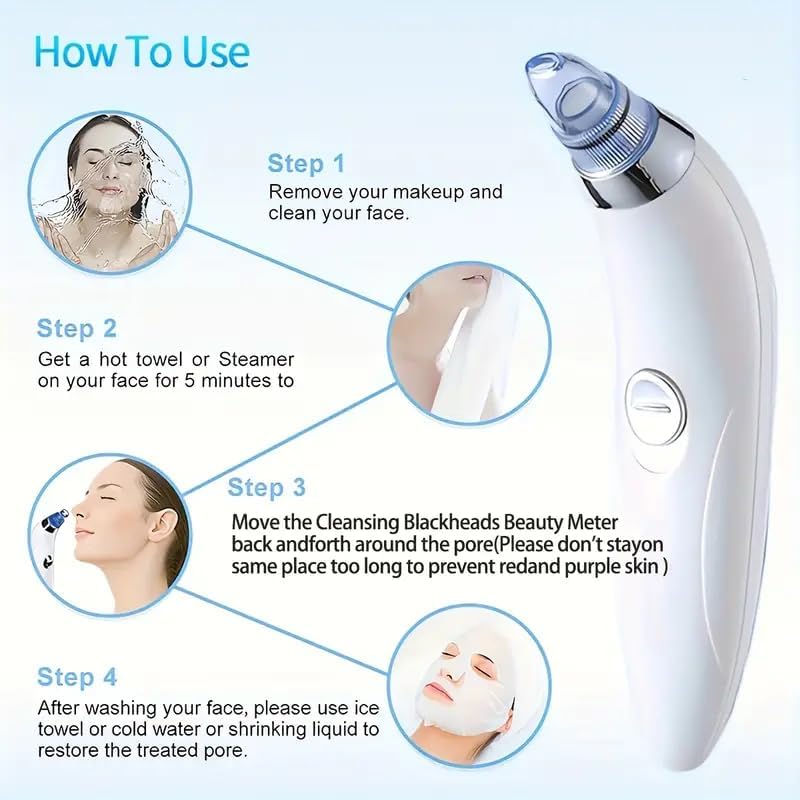 How To Use

Step 1
Remove your makeup and clean your face.

Step 2
Get a hot towel or Steamer on your face for 5 minutes to

Step 3
Move the Cleansing Blackheads Beauty Meter back andforth around the pore(Please don't stayon same place too long to prevent redand purple skin )

Step 4
After washing your face, please use ice towel or cold water or shrinking liquid to restore the treated pore.